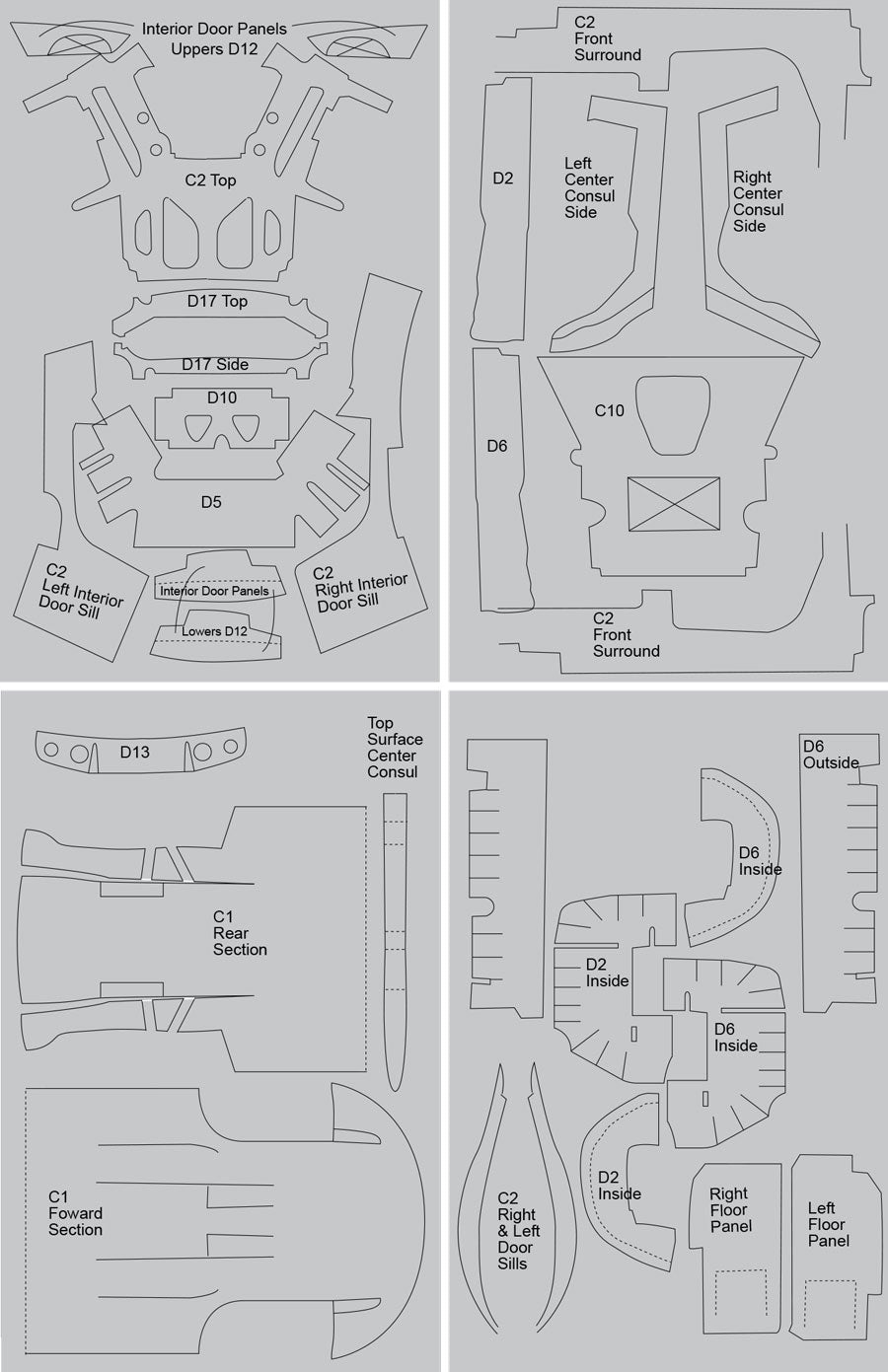 Interior Door Panels
Uppers D12

C2 Top

D17 Top

D17 Side

D10

D5

C2
Left Interior
Door Sill

Interior Door Panels

Lowers D12

C2
Right Interior
Door Sill

C2
Front
Surround

D2

Left
Center
Consul
Side

Right
Center
Consul
Side

D6

C10

C2
Front
Surround

D13

Top
Surface
Center
Consul

C1
Rear
Section

C1
Foward
Section

D6
Outside

D6
Inside

D2
Inside

D6
Inside

D2
Inside

C2
Right
& Left
Door
Sills

Right
Floor
Panel

Left
Floor
Panel